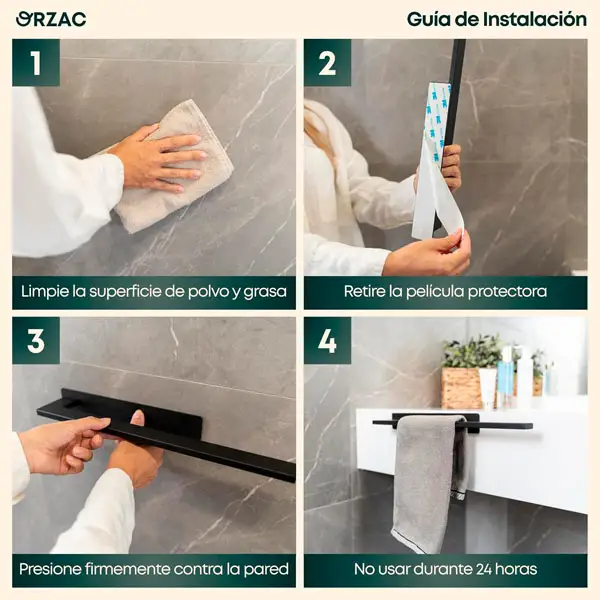 ORZAC

Guía de Instalación

1

Limpie la superficie de polvo y grasa

2

Retire la película protectora

3

Presione firmemente contra la pared

4

No usar durante 24 horas