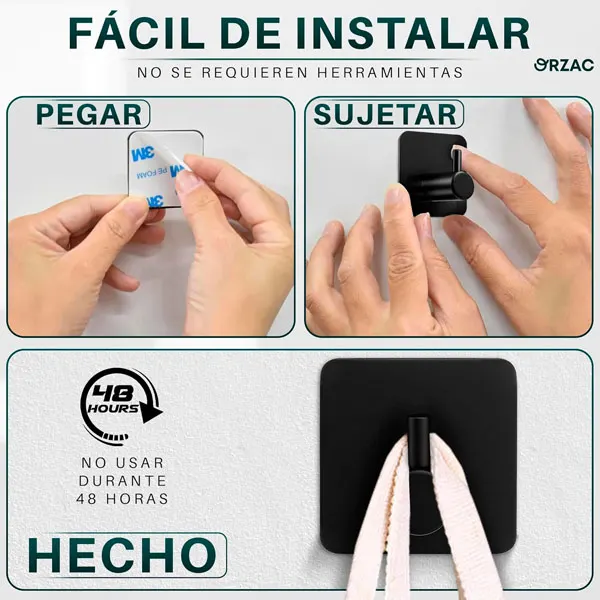 FÁCIL DE INSTALAR
NO SE REQUIEREN HERRAMIENTAS
ORZAC

PEGAR

3M
3M PE FOAM
3M

SUJETAR

48 HOURS

NO USAR DURANTE 48 HORAS

HECHO