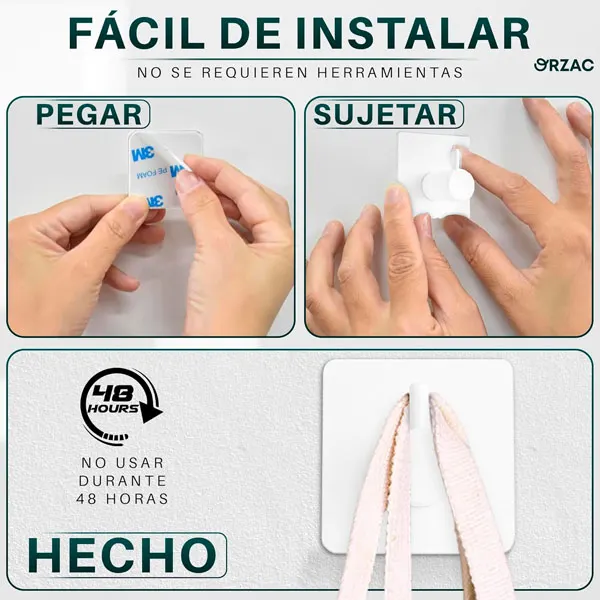 FÁCIL DE INSTALAR

NO SE REQUIEREN HERRAMIENTAS

ORZAC

PEGAR

3M

3M PE FOAM

3M

SUJETAR

48 HOURS

NO USAR DURANTE 48 HORAS

HECHO